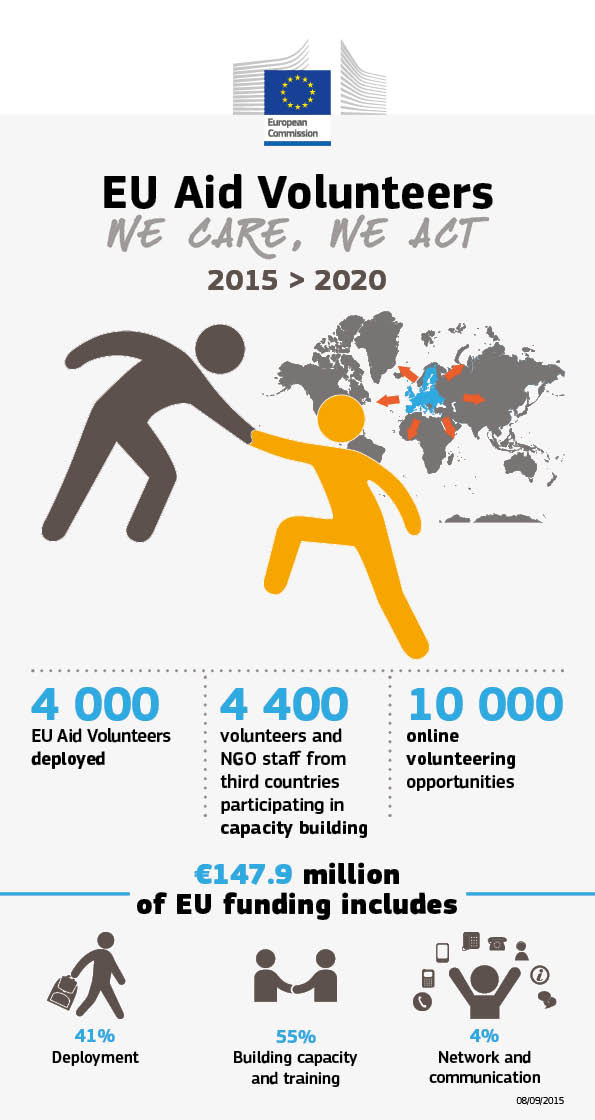 European Commission

EU Aid Volunteers
WE CARE, WE ACT
2015 > 2020

4 000
EU Aid Volunteers deployed

4 400
volunteers and NGO staff from third countries participating in capacity building

10 000
online volunteering opportunities

€147.9 million
of EU funding includes

41%
Deployment

55%
Building capacity and training

4%
Network and communication

08/09/2015